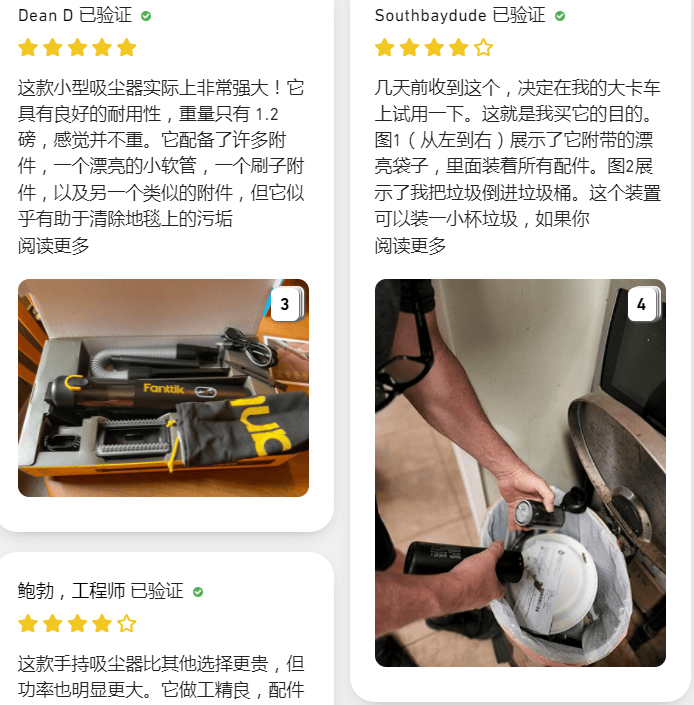 Dean D 已验证

这款小型吸尘器实际上非常强大！它具有良好的耐用性，重量只有 1.2 磅，感觉并不重。它配备了许多附件，一个漂亮的小软管，一个刷子附件，以及另一个类似的附件，但它似乎有助于清除地毯上的污垢
阅读更多

3

Fanttik

鲍勃，工程师 已验证

这款手持吸尘器比其他选择更贵，但功率也明显更大。它做工精良，配件

Southbaydude 已验证

几天前收到这个，决定在我的大卡车上试用一下。这就是我买它的目的。图1（从左到右）展示了它附带的漂亮袋子，里面装着所有配件。图2展示了我把垃圾倒进垃圾桶。这个装置可以装一小杯垃圾，如果你
阅读更多

4